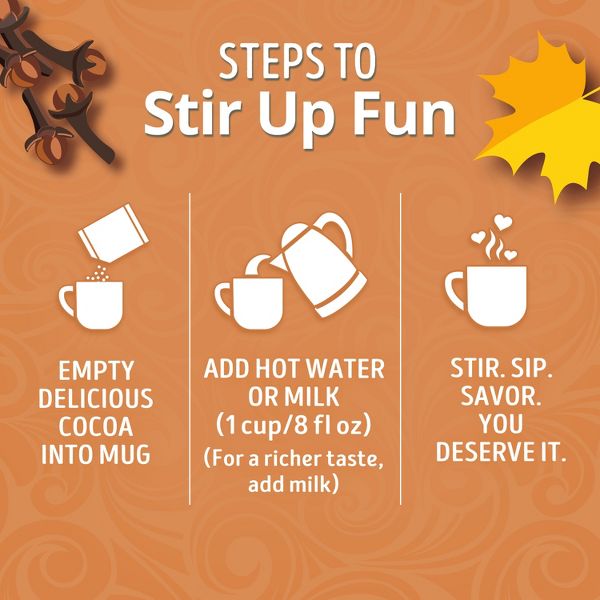 STEPS TO
Stir Up Fun

EMPTY DELICIOUS COCOA INTO MUG

ADD HOT WATER OR MILK (1 cup/8 fl oz) (For a richer taste, add milk)

STIR. SIP. SAVOR. YOU DESERVE IT.